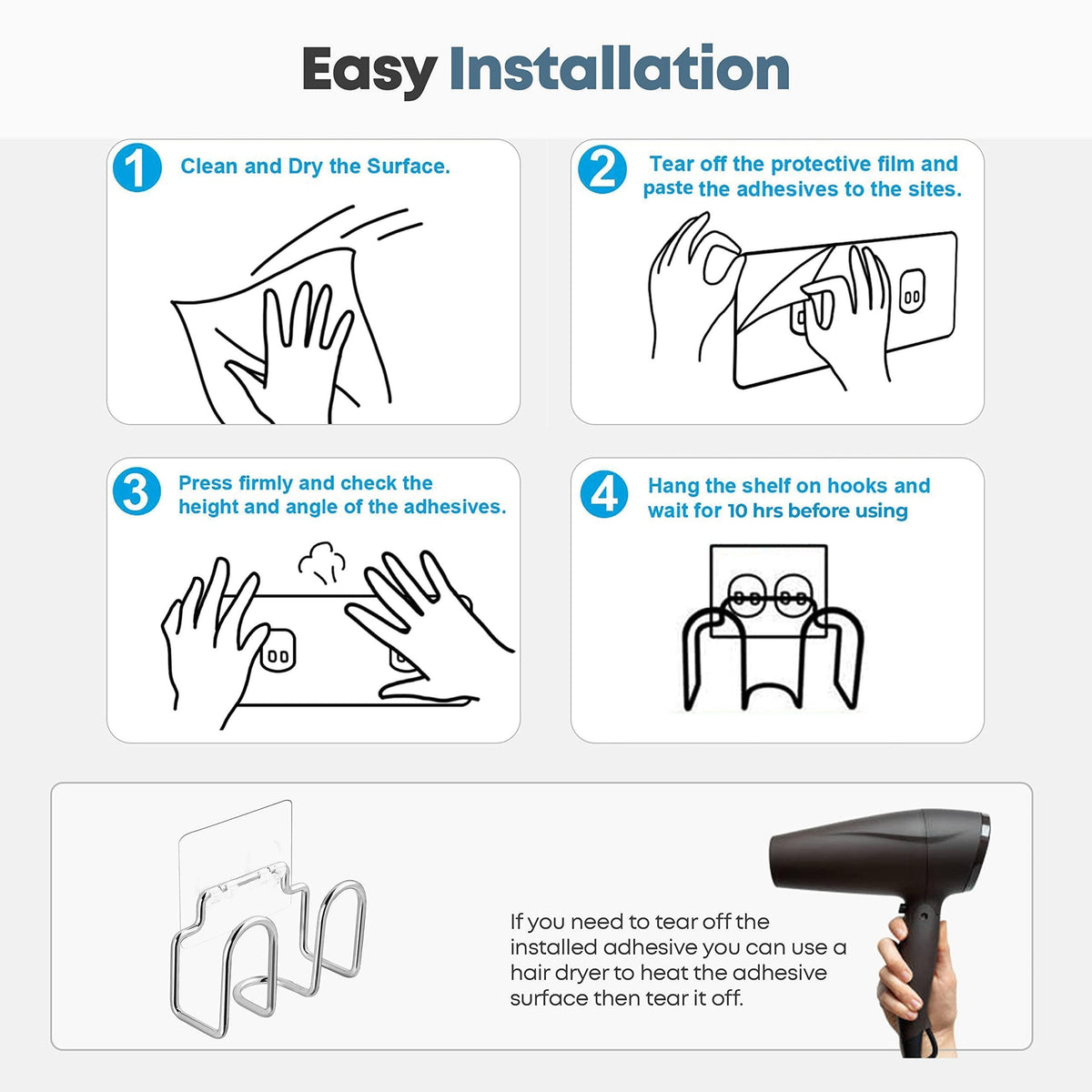 Easy Installation

1 Clean and Dry the Surface.

2 Tear off the protective film and paste the adhesives to the sites.

3 Press firmly and check the height and angle of the adhesives.

4 Hang the shelf on hooks and wait for 10 hrs before using

If you need to tear off the installed adhesive you can use a hair dryer to heat the adhesive surface then tear it off.